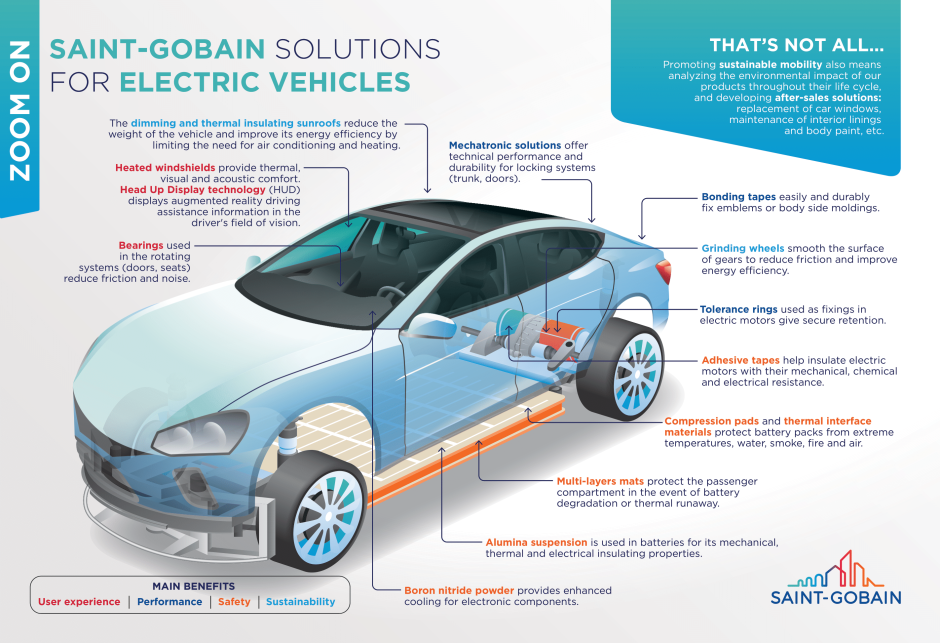 ZOOM ON

SAINT-GOBAIN SOLUTIONS FOR ELECTRIC VEHICLES

THAT'S NOT ALL...

Promoting sustainable mobility also means analyzing the environmental impact of our products throughout their life cycle, and developing after-sales solutions: replacement of car windows, maintenance of interior linings and body paint, etc.

The dimming and thermal insulating sunroofs reduce the weight of the vehicle and improve its energy efficiency by limiting the need for air conditioning and heating.

Heated windshields provide thermal, visual and acoustic comfort. Head Up Display technology (HUD) displays augmented reality driving assistance information in the driver's field of vision.

Bearings used in the rotating systems (doors, seats) reduce friction and noise.

Mechatronic solutions offer technical performance and durability for locking systems (trunk, doors).

Bonding tapes easily and durably fix emblems or body side moldings.

Grinding wheels smooth the surface of gears to reduce friction and improve energy efficiency.

Tolerance rings used as fixings in electric motors give secure retention.

Adhesive tapes help insulate electric motors with their mechanical, chemical and electrical resistance.

Compression pads and thermal interface materials protect battery packs from extreme temperatures, water, smoke, fire and air.

Multi-layers mats protect the passenger compartment in the event of battery degradation or thermal runaway.

Alumina suspension is used in batteries for its mechanical, thermal and electrical insulating properties.

Boron nitride powder provides enhanced cooling for electronic components.

MAIN BENEFITS
User experience | Performance | Safety | Sustainability

SAINT-GOBAIN