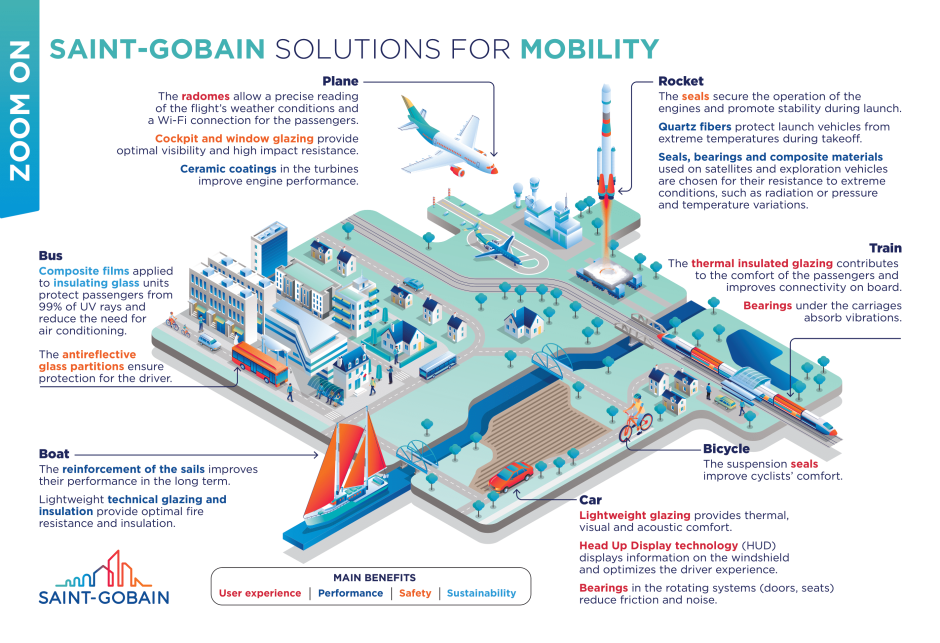 ZOOM ON

SAINT-GOBAIN SOLUTIONS FOR MOBILITY

Plane
The radomes allow a precise reading of the flight's weather conditions and a Wi-Fi connection for the passengers.
Cockpit and window glazing provide optimal visibility and high impact resistance.
Ceramic coatings in the turbines improve engine performance.

Rocket
The seals secure the operation of the engines and promote stability during launch.
Quartz fibers protect launch vehicles from extreme temperatures during takeoff.
Seals, bearings and composite materials used on satellites and exploration vehicles are chosen for their resistance to extreme conditions, such as radiation or pressure and temperature variations.

Bus
Composite films applied to insulating glass units protect passengers from 99% of UV rays and reduce the need for air conditioning.
The antireflective glass partitions ensure protection for the driver.

Train
The thermal insulated glazing contributes to the comfort of the passengers and improves connectivity on board.
Bearings under the carriages absorb vibrations.

Boat
The reinforcement of the sails improves their performance in the long term.
Lightweight technical glazing and insulation provide optimal fire resistance and insulation.

Bicycle
The suspension seals improve cyclists' comfort.

Car
Lightweight glazing provides thermal, visual and acoustic comfort.
Head Up Display technology (HUD) displays information on the windshield and optimizes the driver experience.
Bearings in the rotating systems (doors, seats) reduce friction and noise.

SAINT-GOBAIN

MAIN BENEFITS
User experience | Performance | Safety | Sustainability