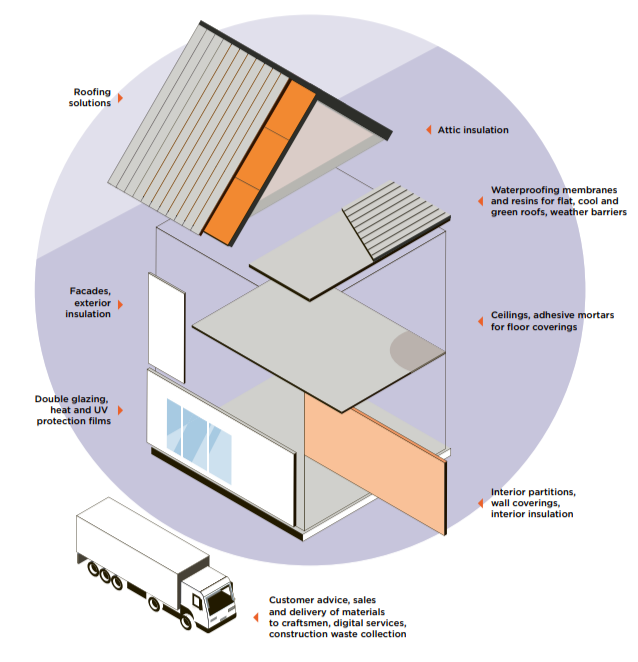 Roofing solutions

Attic insulation

Waterproofing membranes and resins for flat, cool and green roofs, weather barriers

Facades, exterior insulation

Ceilings, adhesive mortars for floor coverings

Double glazing, heat and UV protection films

Interior partitions, wall coverings, interior insulation

Customer advice, sales and delivery of materials to craftsmen, digital services, construction waste collection